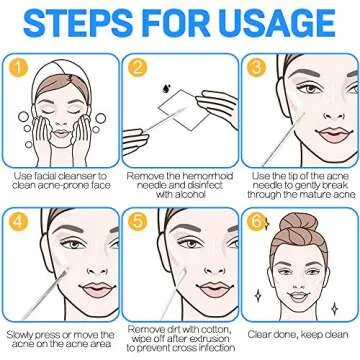 STEPS FOR USAGE

1

Use facial cleanser to clean acne-prone face

2

Remove the hemorrhoid needle and disinfect with alcohol

3

Use the tip of the acne needle to gently break through the mature acne

4

Slowly press or move the acne on the acne area

5

Remove dirt with cotton, wipe off after extrusion to prevent cross infection

6

Clear done, keep clean