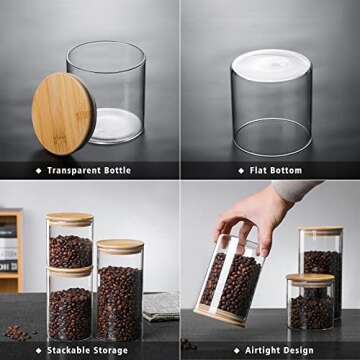 ◆ Transparent Bottle

◆ Flat Bottom

◆ Stackable Storage

◆ Airtight Design