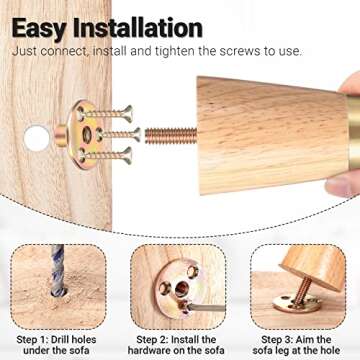 Easy Installation
Just connect, install and tighten the screws to use.

Step 1: Drill holes under the sofa

Step 2: Install the hardware on the sofa

Step 3: Aim the sofa leg at the hole