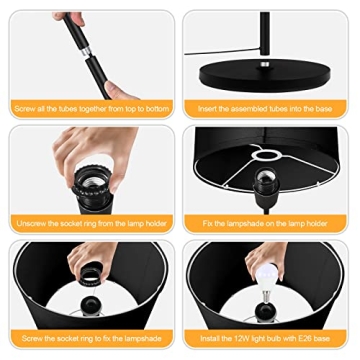 Screw all the tubes together from top to bottom

Insert the assembled tubes into the base

Unscrew the socket ring from the lamp holder

Fix the lampshade on the lamp holder

Screw the socket ring to fix the lampshade

Install the 12W light bulb with E26 base