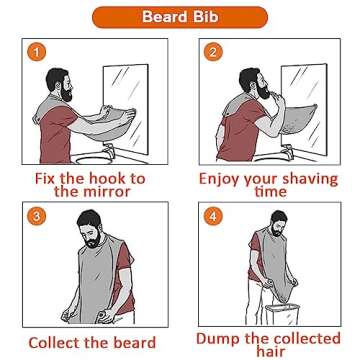 Beard Bib

1

Fix the hook to the mirror

2

Enjoy your shaving time

3

Collect the beard

4

Dump the collected hair