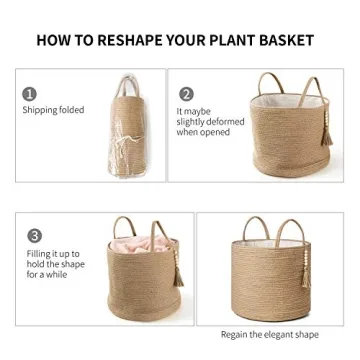 HOW TO RESHAPE YOUR PLANT BASKET

1
Shipping folded

2
It maybe slightly deformed when opened

3
Filling it up to hold the shape for a while

Regain the elegant shape