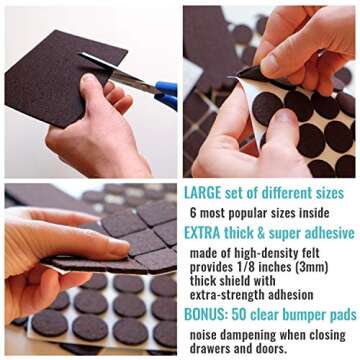 LARGE set of different sizes

6 most popular sizes inside

EXTRA thick & super adhesive

made of high-density felt provides 1/8 inches (3mm) thick shield with extra-strength adhesion

BONUS: 50 clear bumper pads

noise dampening when closing drawers and doors.