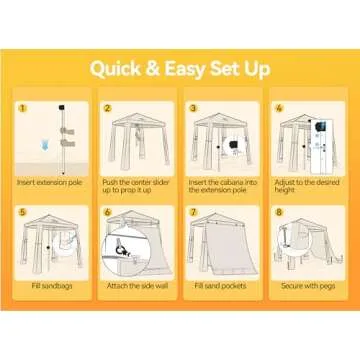 Quick & Easy Set Up

1
Insert extension pole

2
Push the center slider up to prop it up

3
Insert the cabana into the extension pole

4
Adjust to the desired height

5
Fill sandbags

6
Attach the side wall

7
Fill sand pockets

8
Secure with pegs