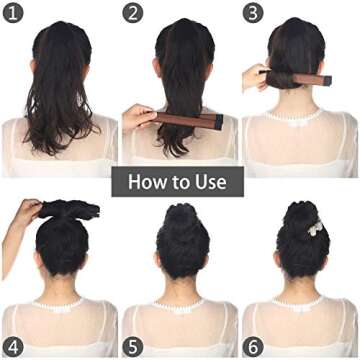 1
2
3
How to Use
4
5
6