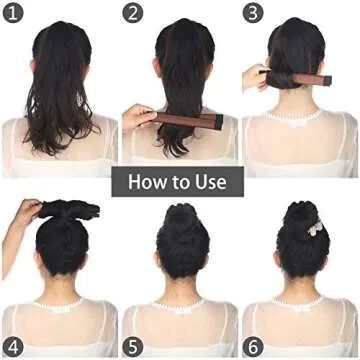 1

2

3

How to Use

4

5

6