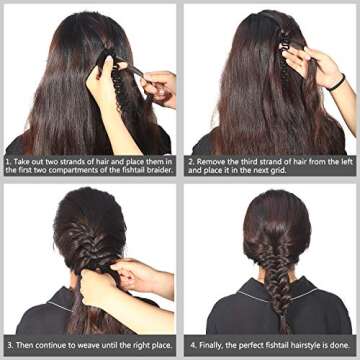 1. Take out two strands of hair and place them in the first two compartments of the fishtail braider.

2. Remove the third strand of hair from the left and place it in the next grid.

3. Then continue to weave until the right place.

4. Finally, the perfect fishtail hairstyle is done.