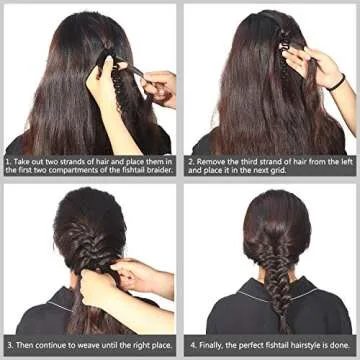 1. Take out two strands of hair and place them in the first two compartments of the fishtail braider.

2. Remove the third strand of hair from the left and place it in the next grid.

3. Then continue to weave until the right place.

4. Finally, the perfect fishtail hairstyle is done.