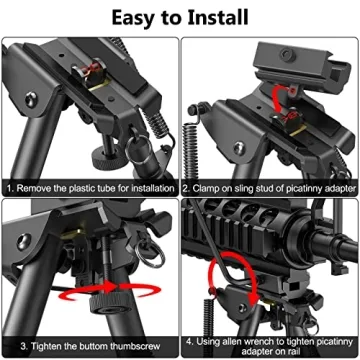 Easy to Install

1. Remove the plastic tube for installation

2. Clamp on sling stud of picatinny adapter

3. Tighten the buttom thumbscrew

4. Using allen wrench to tighten picatinny adapter on rail