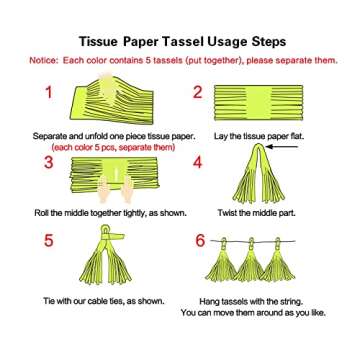 Tissue Paper Tassel Usage Steps

Notice: Each color contains 5 tassels (put together), please separate them.

1

Separate and unfold one piece tissue paper.
(each color 5 pcs, separate them)

2

Lay the tissue paper flat.

3

Roll the middle together tightly, as shown.

4

Twist the middle part.

5

Tie with our cable ties, as shown.

6

Hang tassels with the string.
You can move them around as you like.