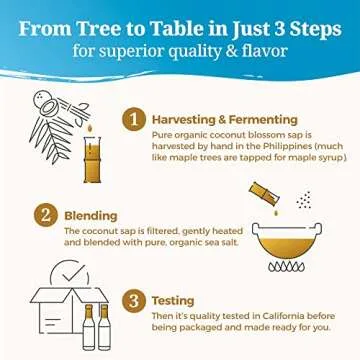 From Tree to Table in Just 3 Steps
for superior quality & flavor

1 Harvesting & Fermenting
Pure organic coconut blossom sap is harvested by hand in the Philippines (much like maple trees are tapped for maple syrup)

2 Blending
The coconut sap is filtered, gently heated and blended with pure, organic sea salt.

3 Testing
Then it's quality tested in California before being packaged and made ready for you.