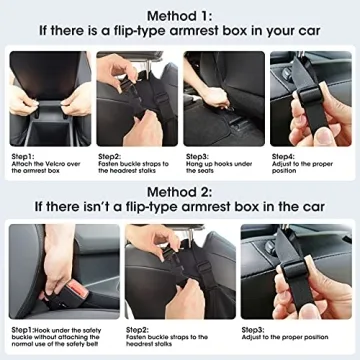 Method 1:
If there is a flip-type armrest box in your car

Step1:
Attach the Velcro over the armrest box

Step2:
Fasten buckle straps to the headrest stalks

Step3:
Hang up hooks under the seats

Step4:
Adjust to the proper position

Method 2:
If there isn't a flip-type armrest box in the car

Step1:Hook under the safety buckle without attaching the normal use of the safety belt

Step2:
Fasten buckle straps to the headrest stalks

Step3:
Adjust to the proper position