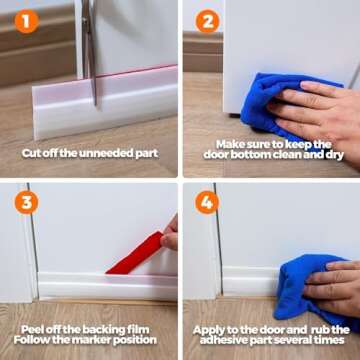 1
Cut off the unneeded part

2
Make sure to keep the door bottom clean and dry

3
Peel off the backing film
Follow the marker position

4
Apply to the door and rub the adhesive part several times