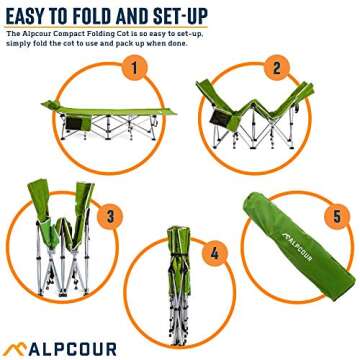 EASY TO FOLD AND SET-UP

The Alpcour Compact Folding Cot is so easy to set-up, simply fold the cot to use and pack up when done.

1

2

3

4

5

ALPCOUR

ALPCOUR