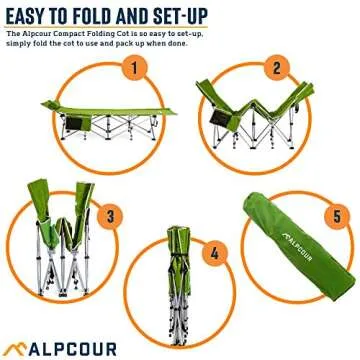 EASY TO FOLD AND SET-UP

The Alpcour Compact Folding Cot is so easy to set-up, simply fold the cot to use and pack up when done.

1

2

3

4

5

ALPCOUR

ALPCOUR