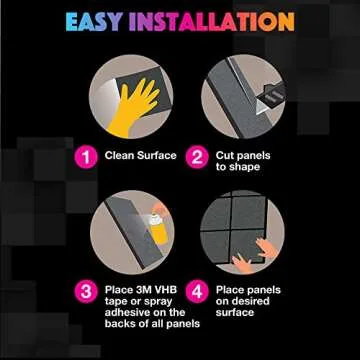 EASY INSTALLATION

1 Clean Surface

2 Cut panels to shape

3 Place 3M VHB tape or spray adhesive on the backs of all panels

4 Place panels on desired surface