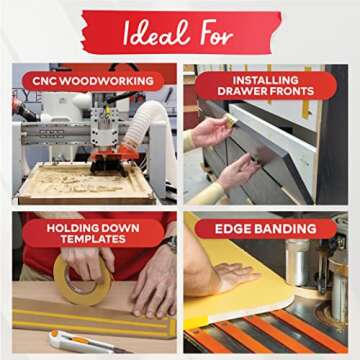 Ideal For

CNC WOODWORKING

INSTALLING DRAWER FRONTS

HOLDING DOWN TEMPLATES

EDGE BANDING