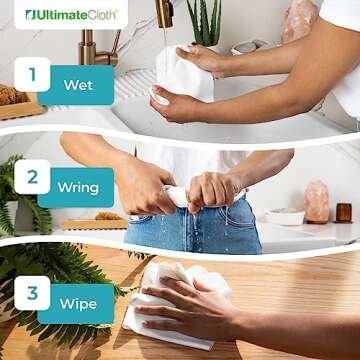 UltimateCloth

1 Wet

2 Wring

3 Wipe