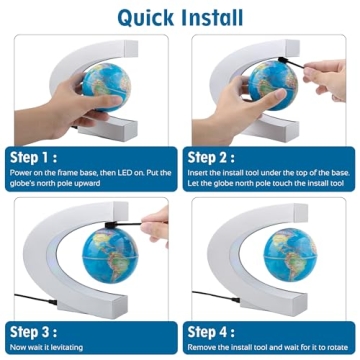 Quick Install

Step 1 :
Power on the frame base, then LED on. Put the globe's north pole upward

Step 2 :
Insert the install tool under the top of the base. Let the globe north pole touch the install tool

Step 3 :
Now wait it levitating

Step 4 :
Remove the install tool and wait for it to rotate