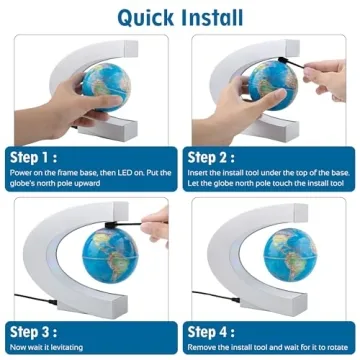 Quick Install

Step 1 :
Power on the frame base, then LED on. Put the globe's north pole upward

Step 2 :
Insert the install tool under the top of the base. Let the globe north pole touch the install tool

Step 3 :
Now wait it levitating

Step 4 :
Remove the install tool and wait for it to rotate