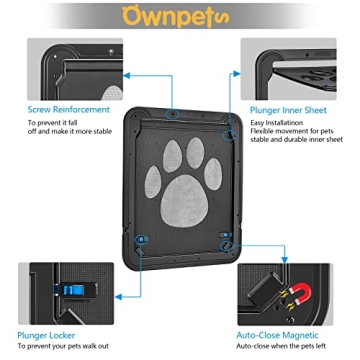 Ownpets

Screw Reinforcement
To prevent it fall off and make it more stable

Plunger Inner Sheet
Easy Installatinon
Flexible movement for pets
stable and durable inner sheet

Plunger Locker
To prevent your pets walk out

Auto-Close Magnetic
Auto-close when the pets left