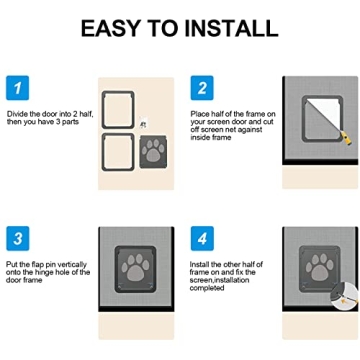 EASY TO INSTALL

1

Divide the door into 2 half, then you have 3 parts

2

Place half of the frame on your screen door and cut off screen net against inside frame

3

Put the flap pin vertically onto the hinge hole of the door frame

4

Install the other half of frame on and fix the screen,installation completed