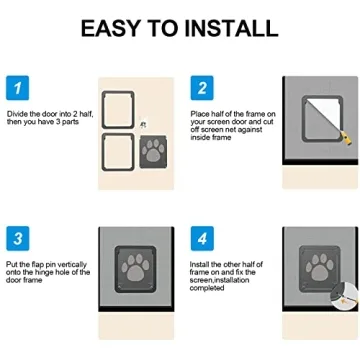 EASY TO INSTALL

1

Divide the door into 2 half, then you have 3 parts

2

Place half of the frame on your screen door and cut off screen net against inside frame

3

Put the flap pin vertically onto the hinge hole of the door frame

4

Install the other half of frame on and fix the screen,installation completed