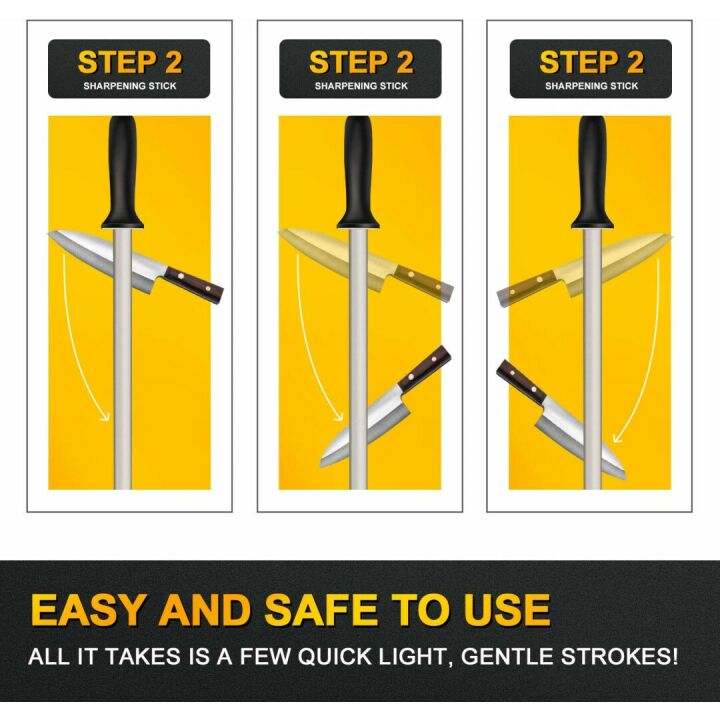 STEP 2
SHARPENING STICK

STEP 2
SHARPENING STICK

STEP 2
SHARPENING STICK

EASY AND SAFE TO USE
ALL IT TAKES IS A FEW QUICK LIGHT, GENTLE STROKES!