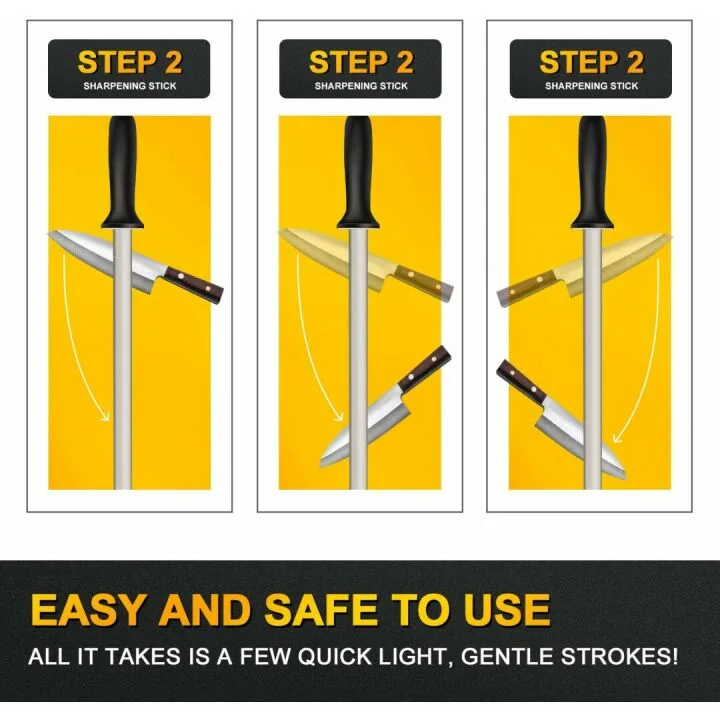 STEP 2
SHARPENING STICK

STEP 2
SHARPENING STICK

STEP 2
SHARPENING STICK

EASY AND SAFE TO USE
ALL IT TAKES IS A FEW QUICK LIGHT, GENTLE STROKES!