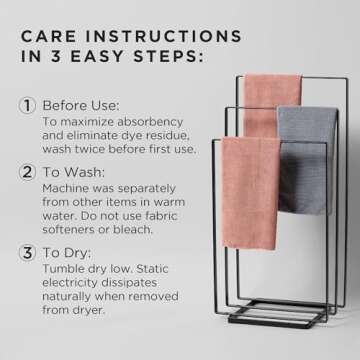 CARE INSTRUCTIONS IN 3 EASY STEPS:

1 Before Use:
To maximize absorbency and eliminate dye residue, wash twice before first use.

2 To Wash:
Machine was separately from other items in warm water. Do not use fabric softeners or bleach.

3 To Dry:
Tumble dry low. Static electricity dissipates naturally when removed from dryer.