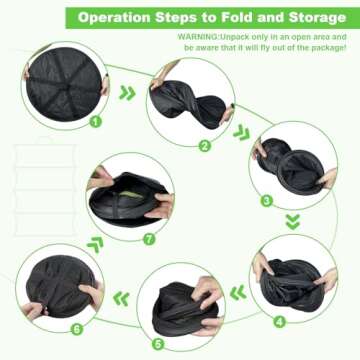 Operation Steps to Fold and Storage

WARNING:Unpack only in an open area and be aware that it will fly out of the package!

1

2

3

4

5

6

7