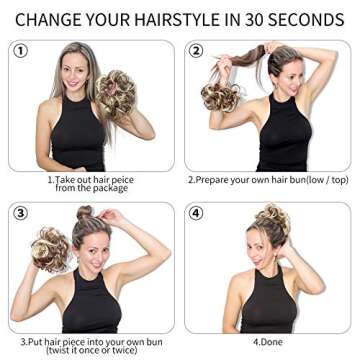 CHANGE YOUR HAIRSTYLE IN 30 SECONDS

①

1.Take out hair peice from the package

②

2.Prepare your own hair bun(low / top)

③

3.Put hair piece into your own bun (twist it once or twice)

④

4.Done