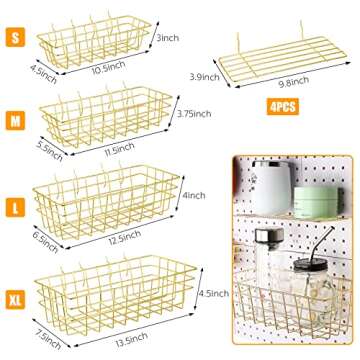 S
3inch
4.5inch
10.5inch

3.9inch
9.8inch
4PCS

M
3.75inch
5.5inch
11.5inch

L
4inch
6.5inch
12.5inch

XL
4.5inch
7.5inch
13.5inch