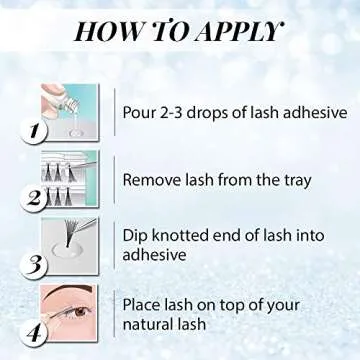 HOW TO APPLY

1 Pour 2-3 drops of lash adhesive

2 Remove lash from the tray

3 Dip knotted end of lash into adhesive

4 Place lash on top of your natural lash