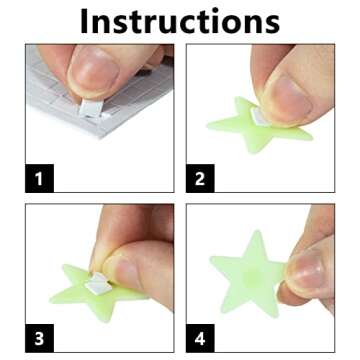 Instructions

1

2

3

4