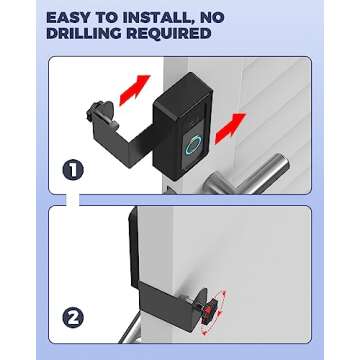 EASY TO INSTALL, NO DRILLING REQUIRED

1

2