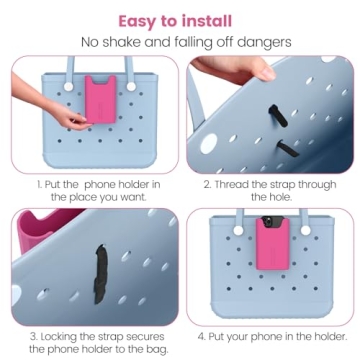 Easy to install

No shake and falling off dangers

1. Put the phone holder in the place you want.

2. Thread the strap through the hole.

3. Locking the strap secures the phone holder to the bag.

4. Put your phone in the holder.