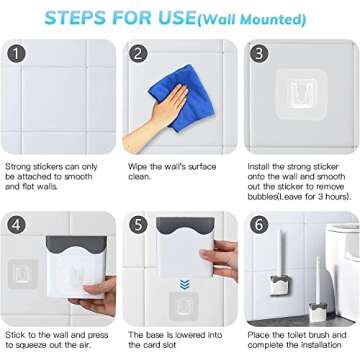 STEPS FOR USE(Wall Mounted)

1

Strong stickers can only be attached to smooth and flat walls.

2

Wipe the wall's surface clean.

3

Install the strong sticker onto the wall and smooth out the sticker to remove bubbles(Leave for 3 hours).

4

Stick to the wall and press to squeeze out the air.

5

The base is lowered into the card slot

6

Place the toilet brush and complete the installation