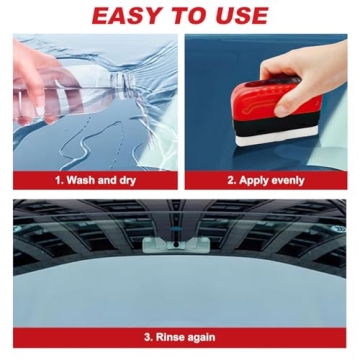 EASY TO USE

1. Wash and dry

2. Apply evenly

3. Rinse again