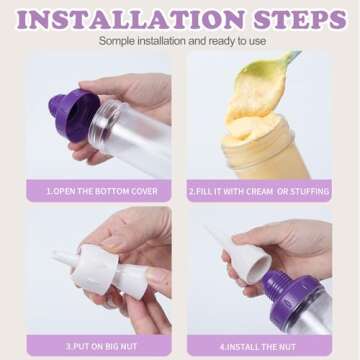 INSTALLATION STEPS

Somple installation and ready to use

1.OPEN THE BOTTOM COVER

2.FILL IT WITH CREAM OR STUFFING

3.PUT ON BIG NUT

4.INSTALL THE NUT