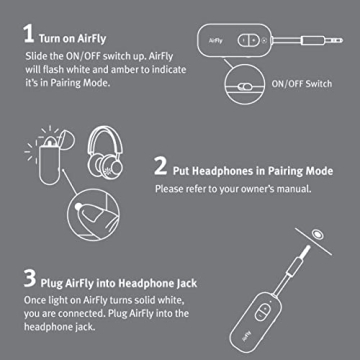 1 Turn on AirFly
Slide the ON/OFF switch up. AirFly will flash white and amber to indicate it's in Pairing Mode.

AirFly

ON/OFF Switch

2 Put Headphones in Pairing Mode
Please refer to your owner's manual.

3 Plug AirFly into Headphone Jack
Once light on AirFly turns solid white, you are connected. Plug AirFly into the headphone jack.

AirFly