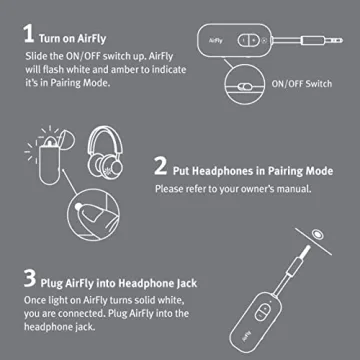 1 Turn on AirFly
Slide the ON/OFF switch up. AirFly will flash white and amber to indicate it's in Pairing Mode.

AirFly

ON/OFF Switch

2 Put Headphones in Pairing Mode
Please refer to your owner's manual.

3 Plug AirFly into Headphone Jack
Once light on AirFly turns solid white, you are connected. Plug AirFly into the headphone jack.

AirFly