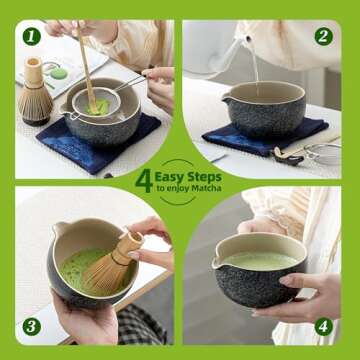 1

2

4 Easy Steps
to enjoy Matcha

3

4