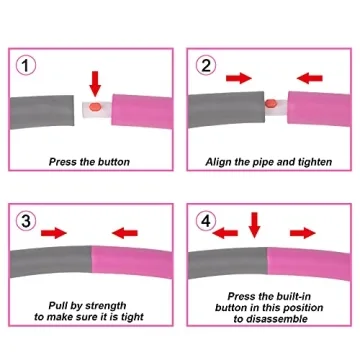 1

Press the button

2

Align the pipe and tighten

3

Pull by strength to make sure it is tight

4

Press the built-in button in this position to disassemble