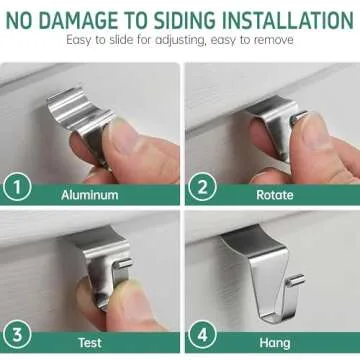 NO DAMAGE TO SIDING INSTALLATION
Easy to slide for adjusting, easy to remove

1 Aluminum

2 Rotate

3 Test

4 Hang