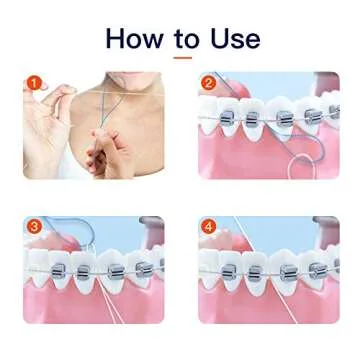 How to Use

1

2

3

4