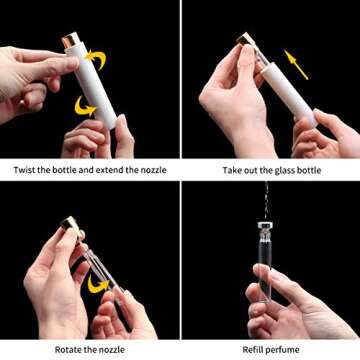 Twist the bottle and extend the nozzle

Take out the glass bottle

Rotate the nozzle

Refill perfume