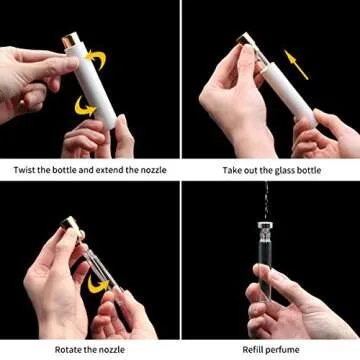 Twist the bottle and extend the nozzle

Take out the glass bottle

Rotate the nozzle

Refill perfume