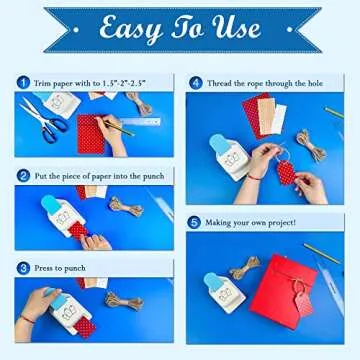 Easy To Use

1 Trim paper with to 1.5"-2"-2.5"

2 Put the piece of paper into the punch

3 Press to punch

4 Thread the rope through the hole

5 Making your own project!