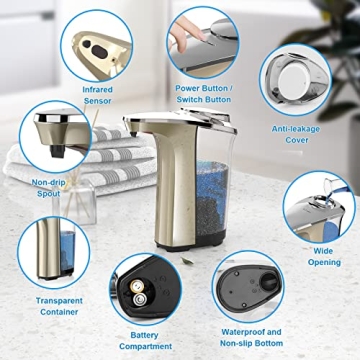 Infrared Sensor

Power Button / Switch Button

Anti-leakage Cover

Non-drip Spout

Wide Opening

Transparent Container

Battery Compartment

Waterproof and Non-slip Bottom